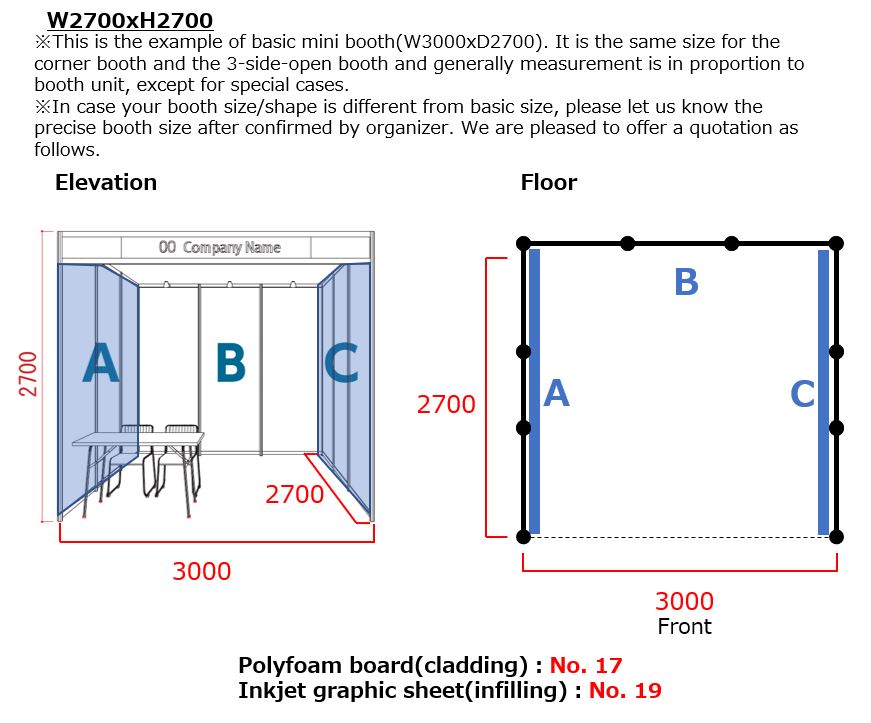 W2700xH2700
※This is the example of basic mini booth(W3000xD2700). It is the same size for the corner booth and the 3-side-open booth and generally measurement is in proportion to booth unit, except for special cases.
※In case your booth size/shape is different from basic size, please let us know the precise booth size after confirmed by organizer. We are pleased to offer a quotation as follows.

Elevation

00 Company Name

2700

A

B

C

2700

3000

Floor

B

2700

A

C

3000
Front

Polyfoam board(cladding) : No. 17
Inkjet graphic sheet(infilling) : No. 19